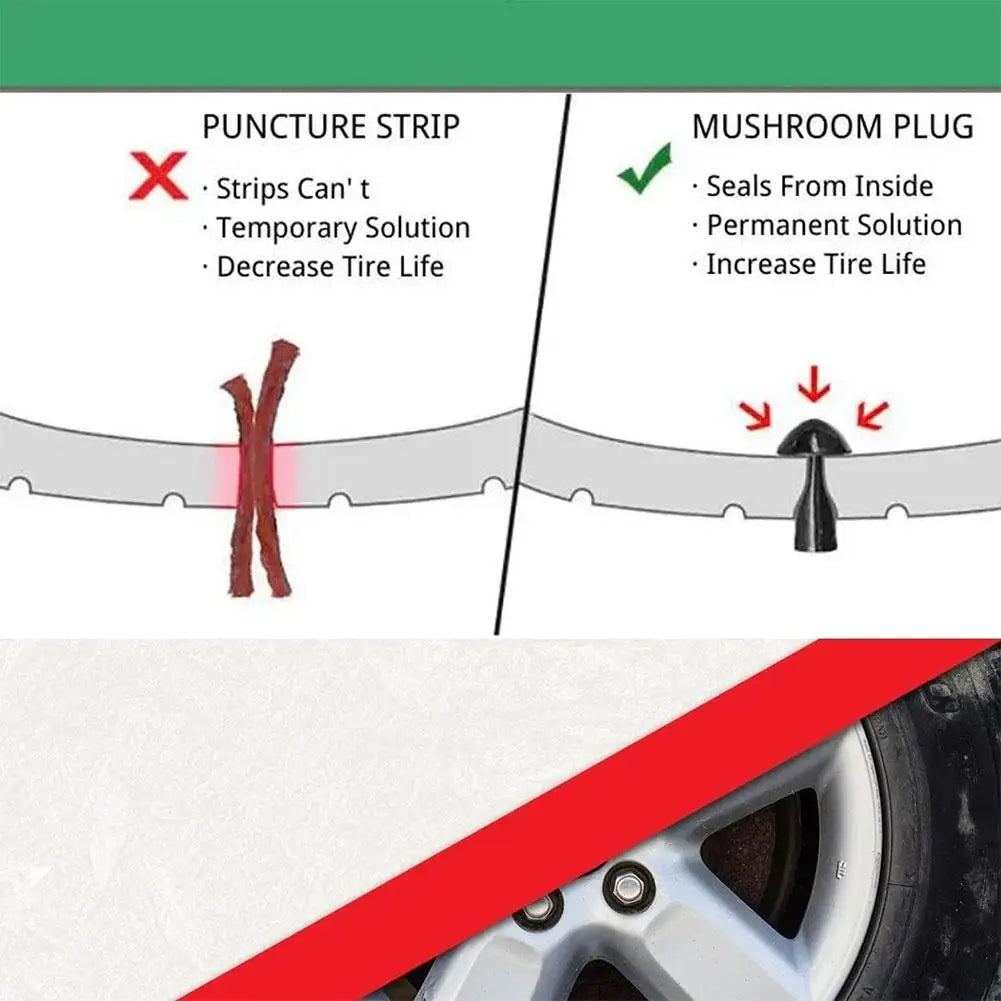 PUNCTURE STRIP

· Strips Can' t
· Temporary Solution
· Decrease Tire Life

MUSHROOM PLUG

· Seals From Inside
· Permanent Solution
· Increase Tire Life