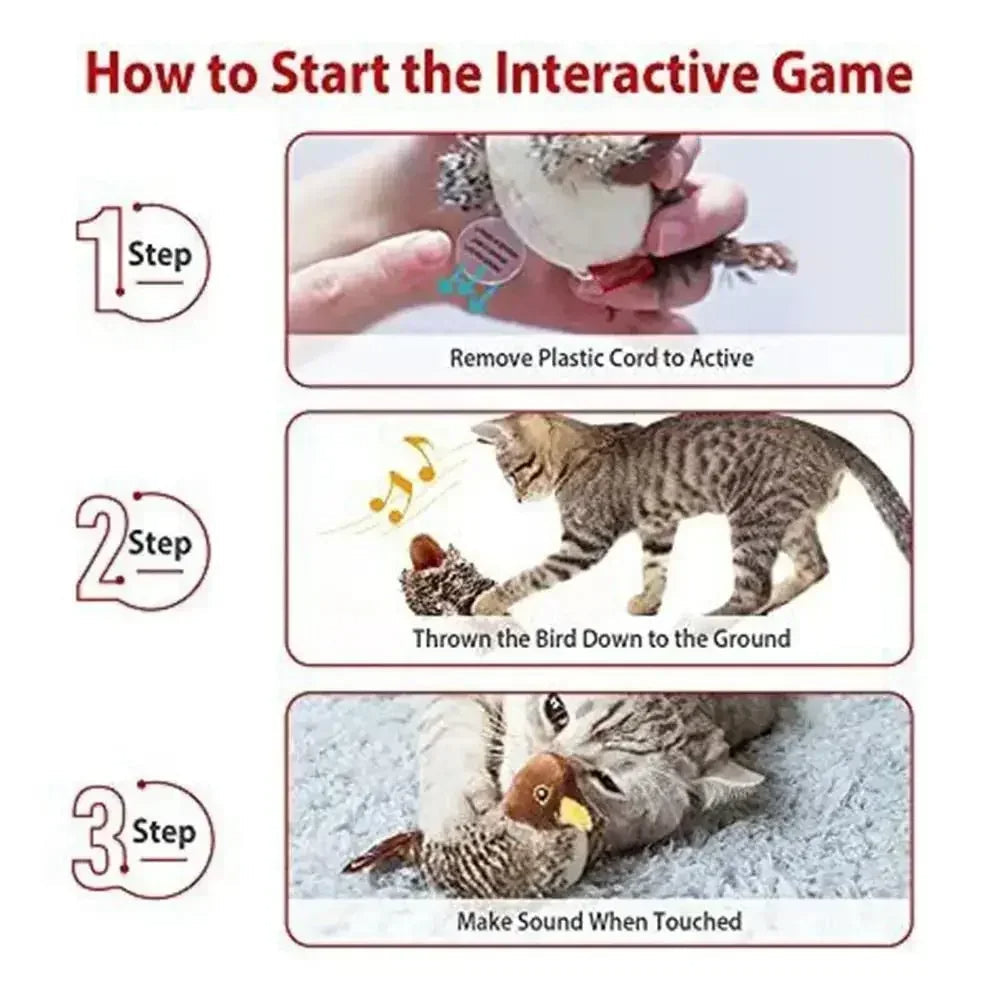 How to Start the Interactive Game

1 Step

Remove Plastic Cord to Active

2 Step

Thrown the Bird Down to the Ground

3 Step

Make Sound When Touched