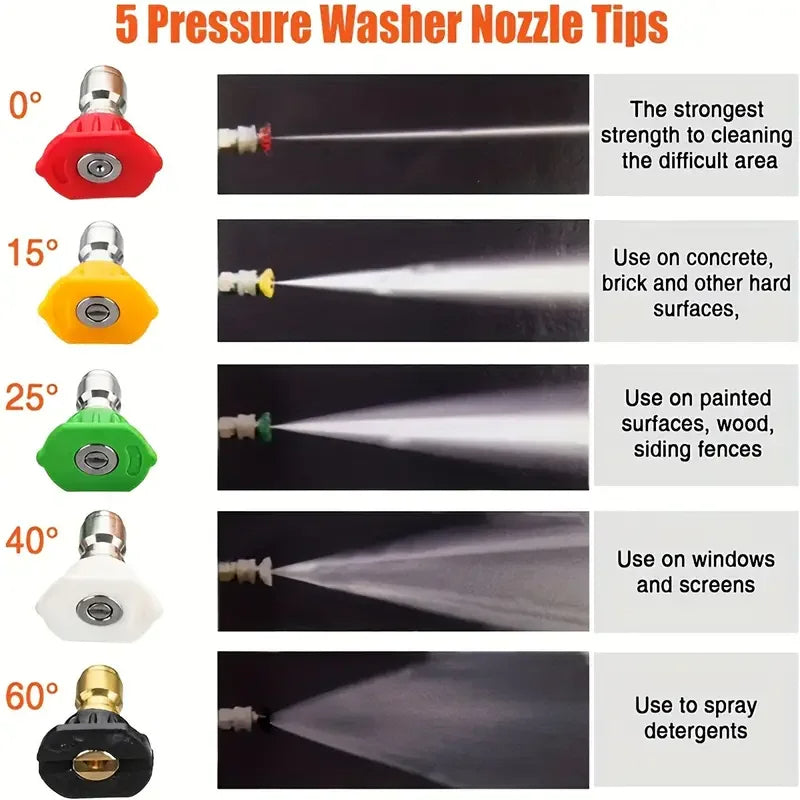 5 Pressure Washer Nozzle Tips

0°

The strongest strength to cleaning the difficult area

15°

Use on concrete, brick and other hard surfaces,

25°

Use on painted surfaces, wood, siding fences

40°

Use on windows and screens

60°

Use to spray detergents