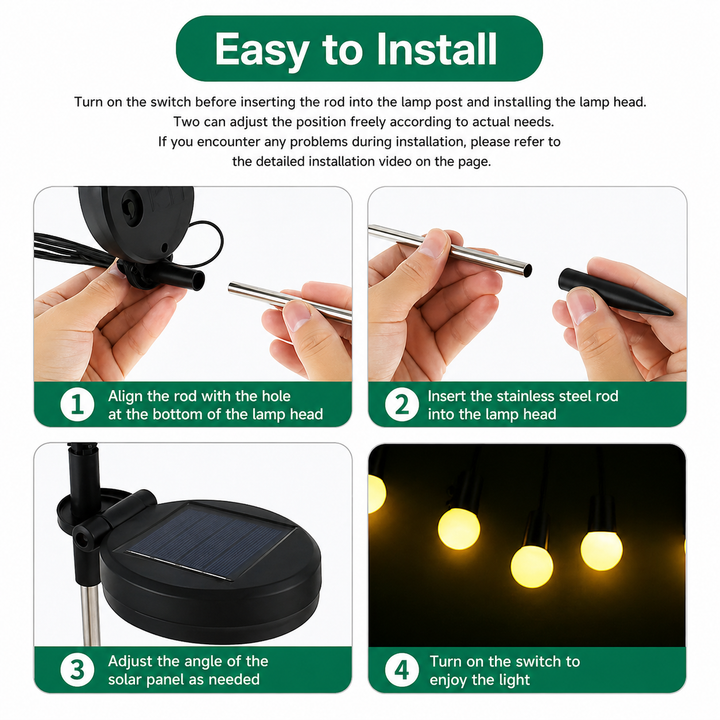 Easy to Install

Turn on the switch before inserting the rod into the lamp post and installing the lamp head.
Two can adjust the position freely according to actual needs.
If you encounter any problems during installation, please refer to the detailed installation video on the page.

1 Align the rod with the hole at the bottom of the lamp head

2 Insert the stainless steel rod into the lamp head

3 Adjust the angle of the solar panel as needed

4 Turn on the switch to enjoy the light