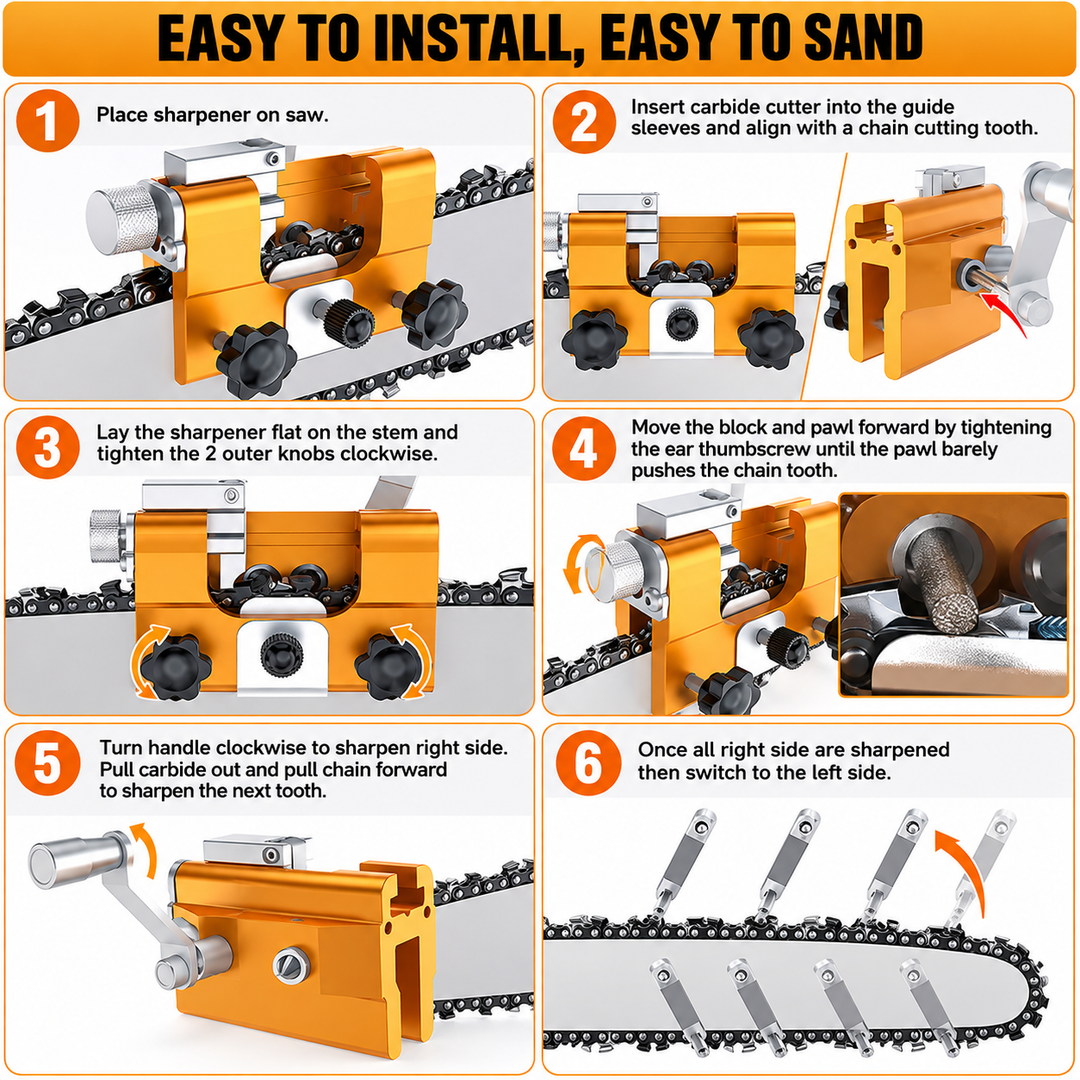 EASY TO INSTALL, EASY TO SAND

1 Place sharpener on saw.

2 Insert carbide cutter into the guide sleeves and align with a chain cutting tooth.

3 Lay the sharpener flat on the stem and tighten the 2 outer knobs clockwise.

4 Move the block and pawl forward by tightening the ear thumbscrew until the pawl barely pushes the chain tooth.

5 Turn handle clockwise to sharpen right side. Pull carbide out and pull chain forward to sharpen the next tooth.

6 Once all right side are sharpened then switch to the left side.